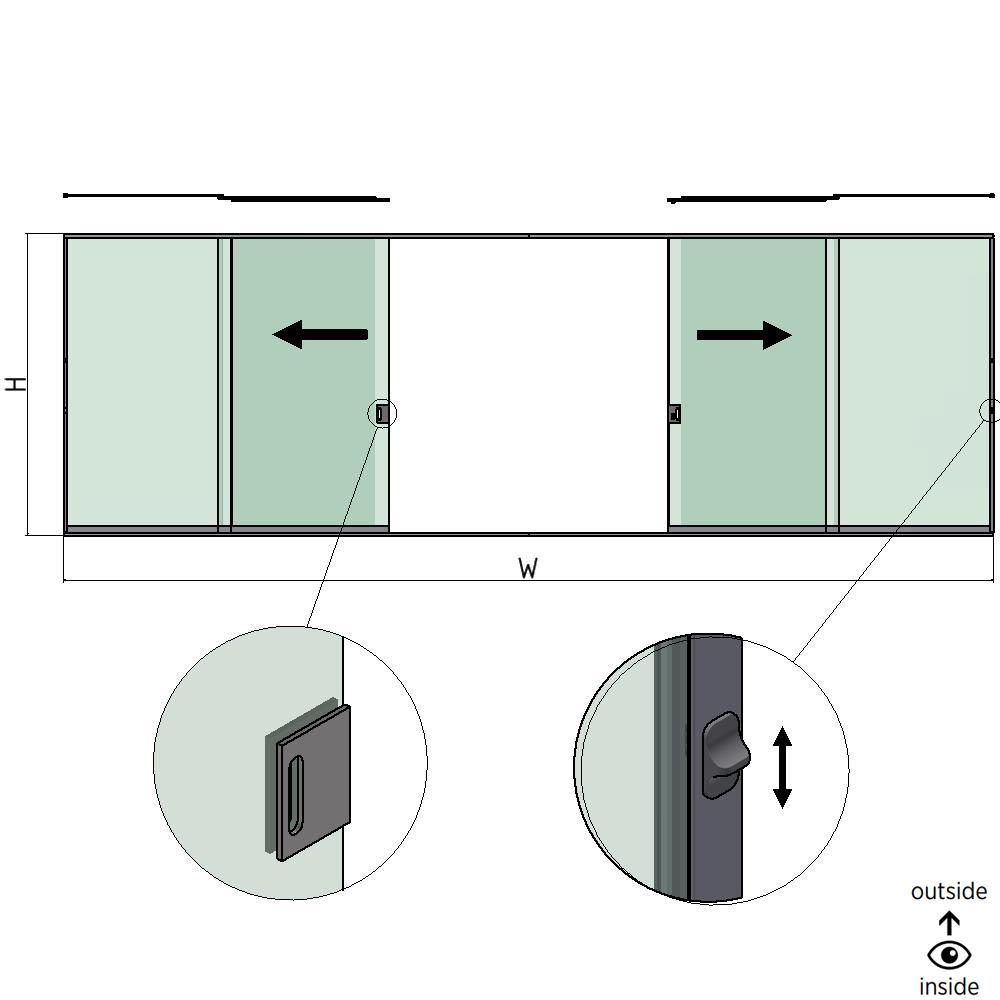 H

W

outside

inside