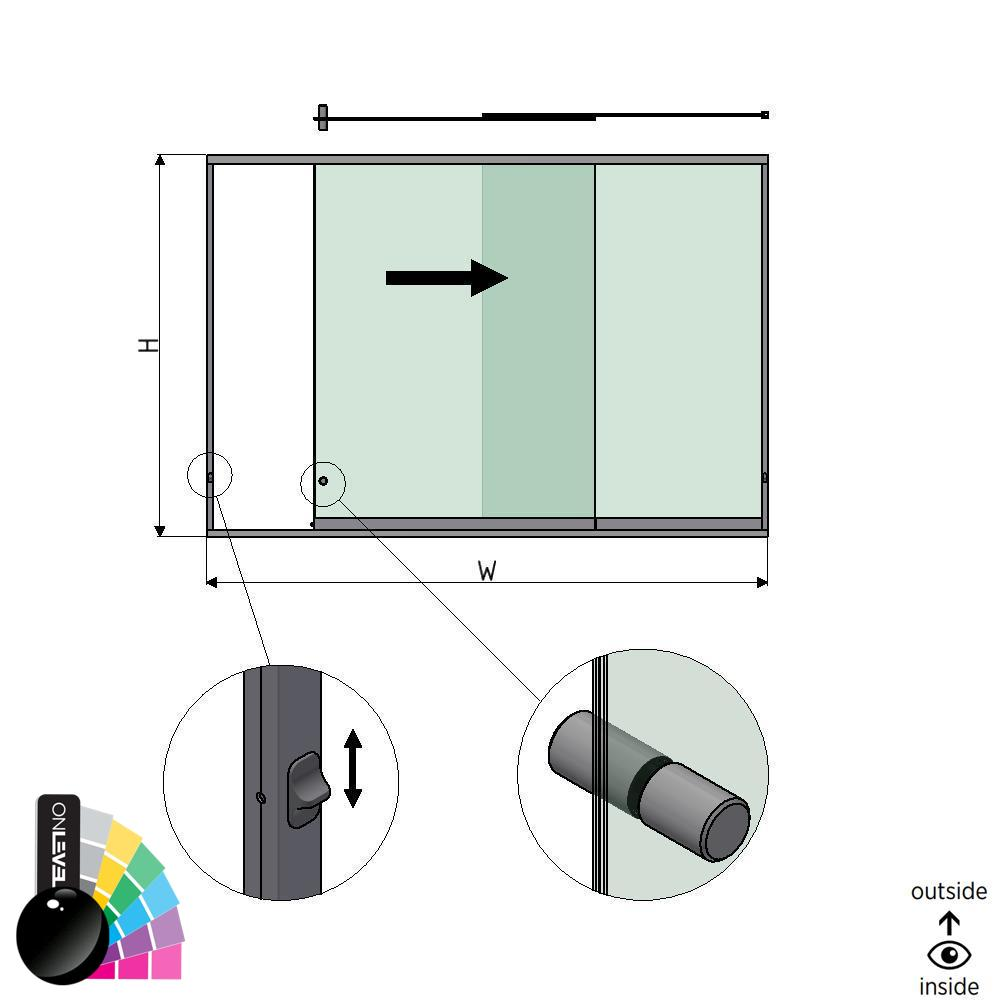 H

W

ONLEVEL

outside

inside