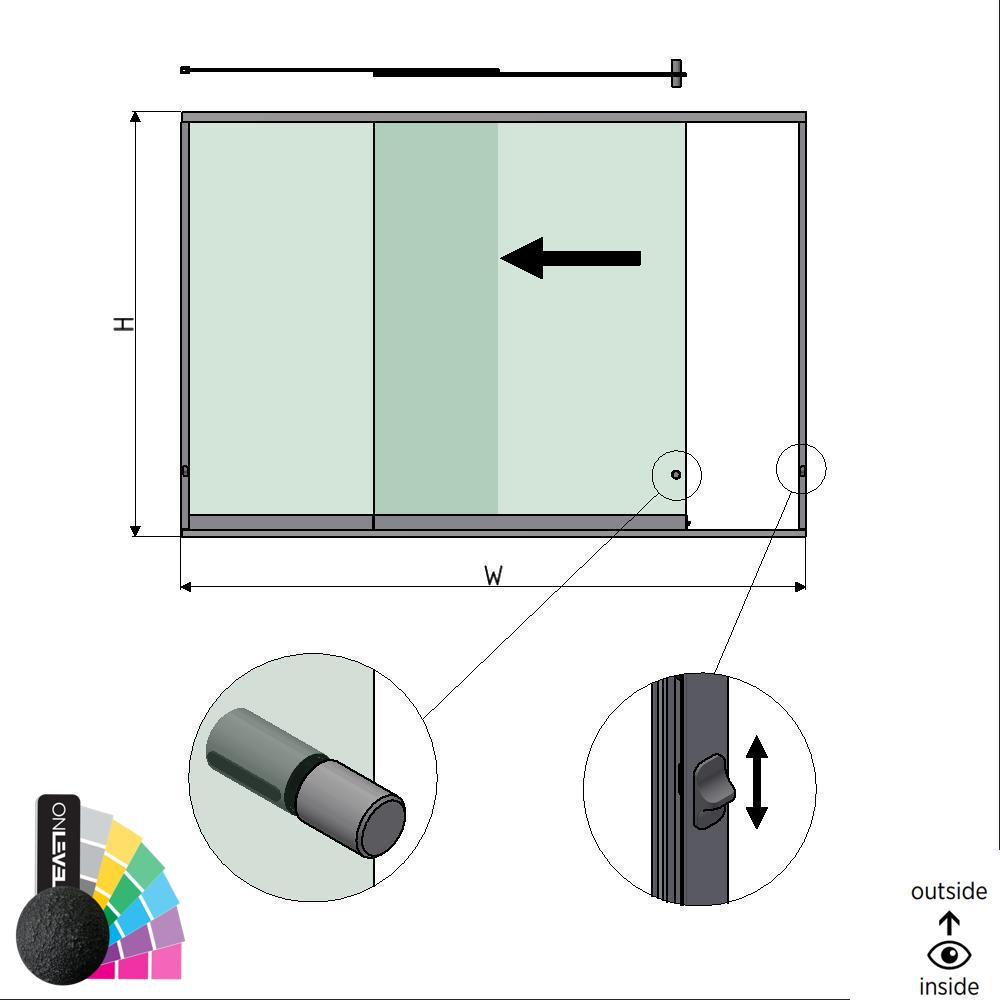 H

W

ONLEVEL

outside

inside