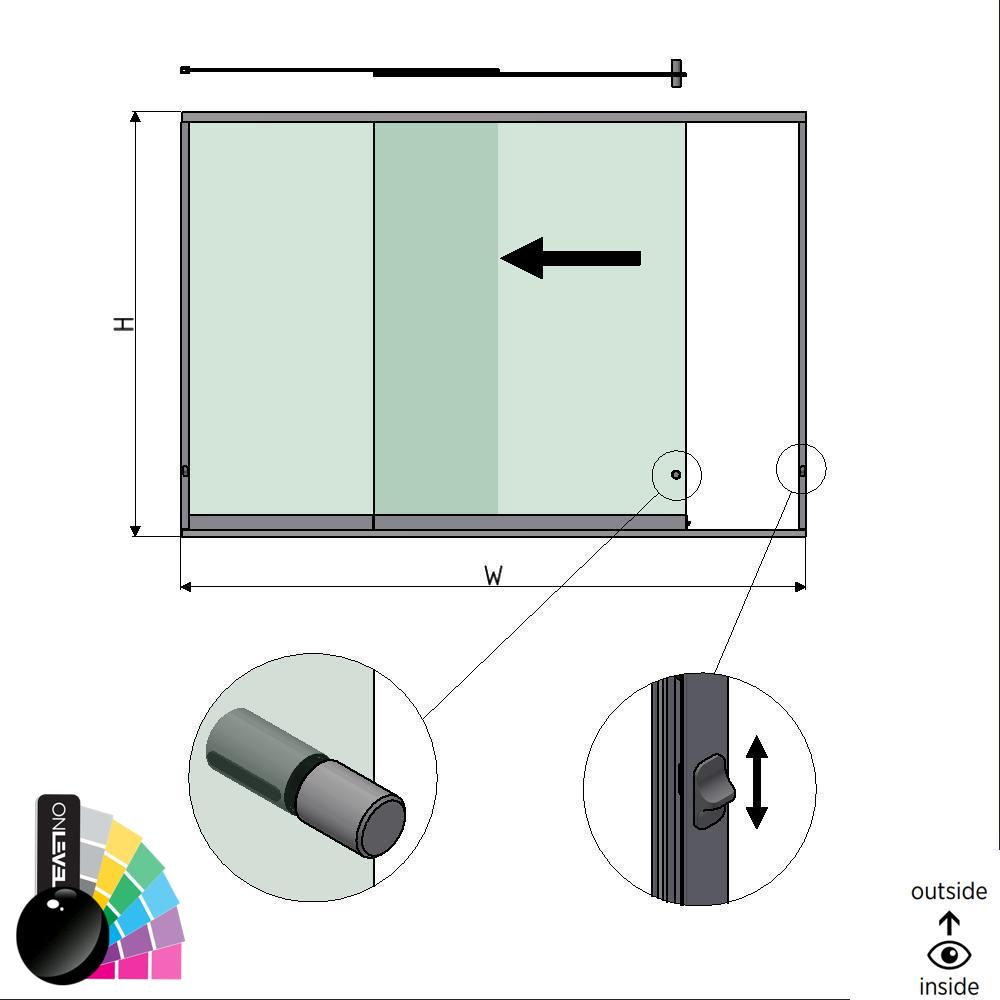 H

W

ONLEVEL

outside

inside