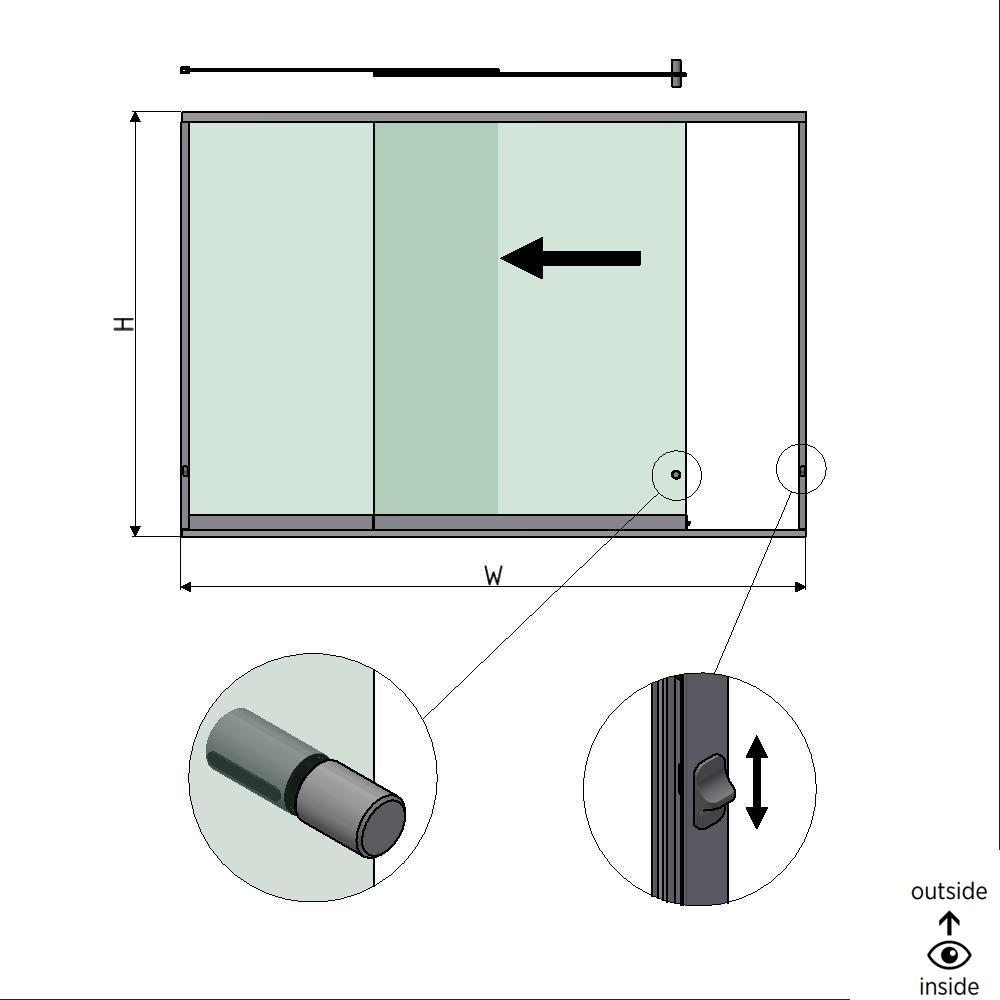 H

W

outside

inside