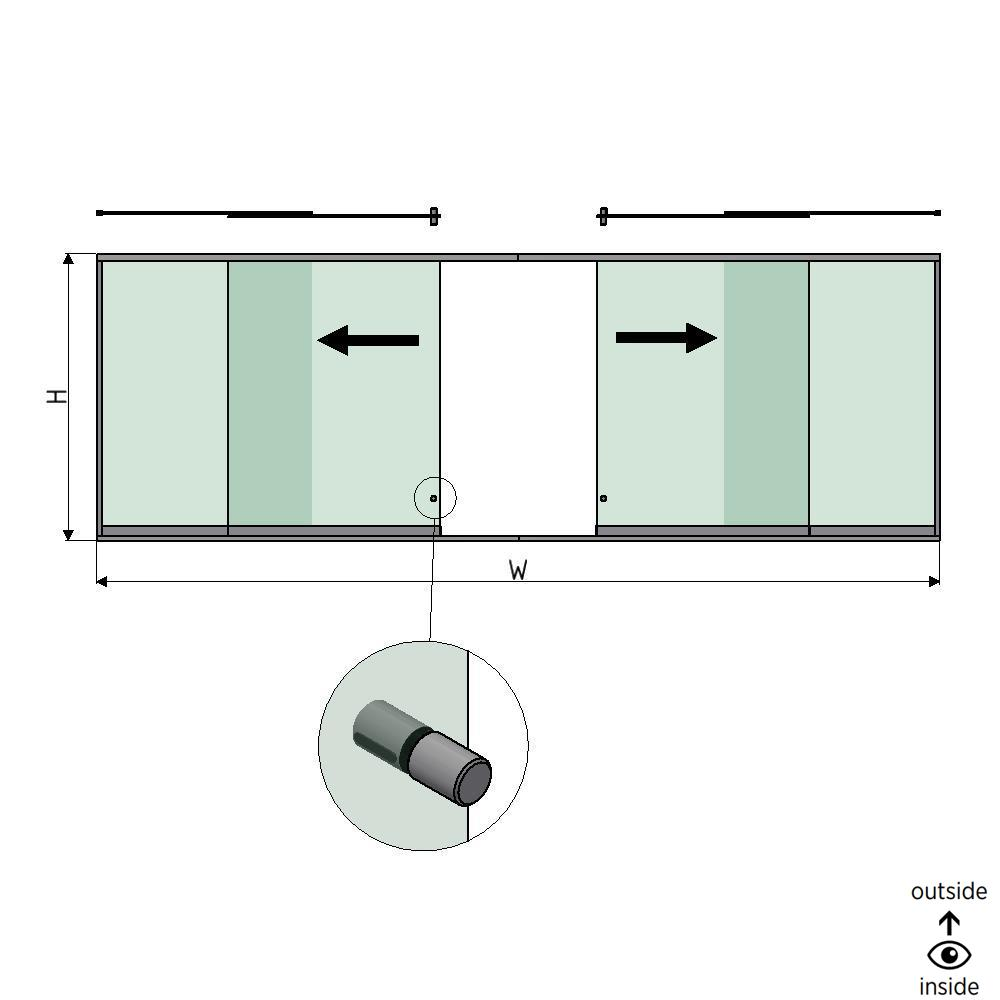 H

W

outside

inside